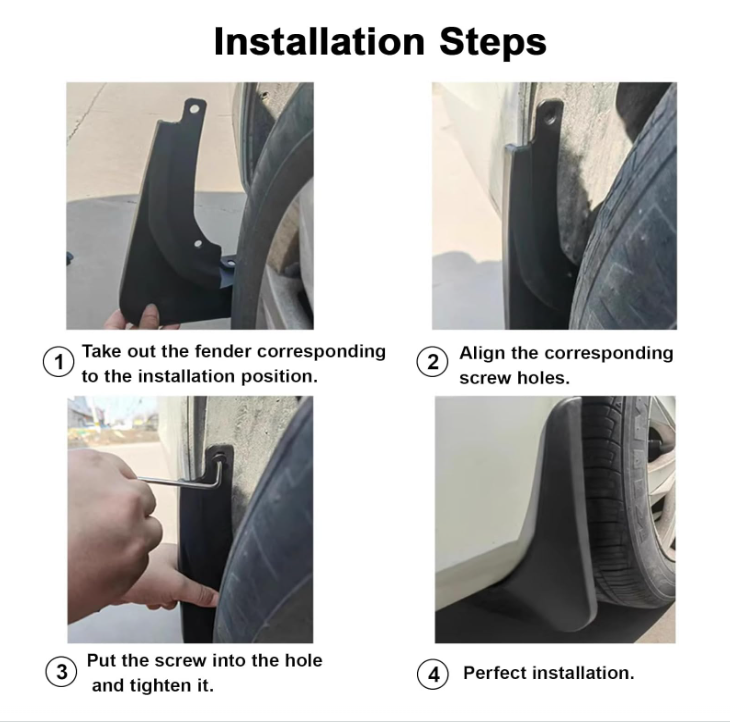 Installation Steps

1 Take out the fender corresponding to the installation position.

2 Align the corresponding screw holes.

3 Put the screw into the hole and tighten it.

4 Perfect installation.